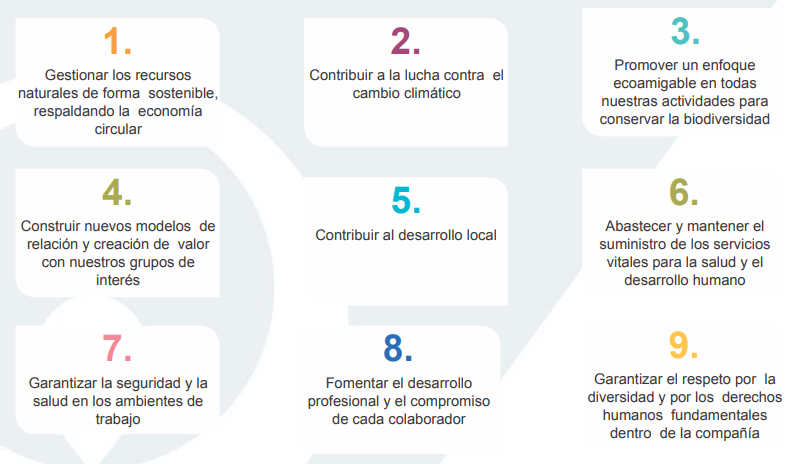 1.

Gestionar los recursos naturales de forma sostenible, respaldando la economía circular

2.

Contribuir a la lucha contra el cambio climático

3.

Promover un enfoque ecoamigable en todas nuestras actividades para conservar la biodiversidad

4.

Construir nuevos modelos de relación y creación de valor con nuestros grupos de interés

5.

Contribuir al desarrollo local

6.

Abastecer y mantener el suministro de los servicios vitales para la salud y el desarrollo humano

7.

Garantizar la seguridad y la salud en los ambientes de trabajo

8.

Fomentar el desarrollo profesional y el compromiso de cada colaborador

9.

Garantizar el respeto por la diversidad y por los derechos humanos fundamentales dentro de la compañía